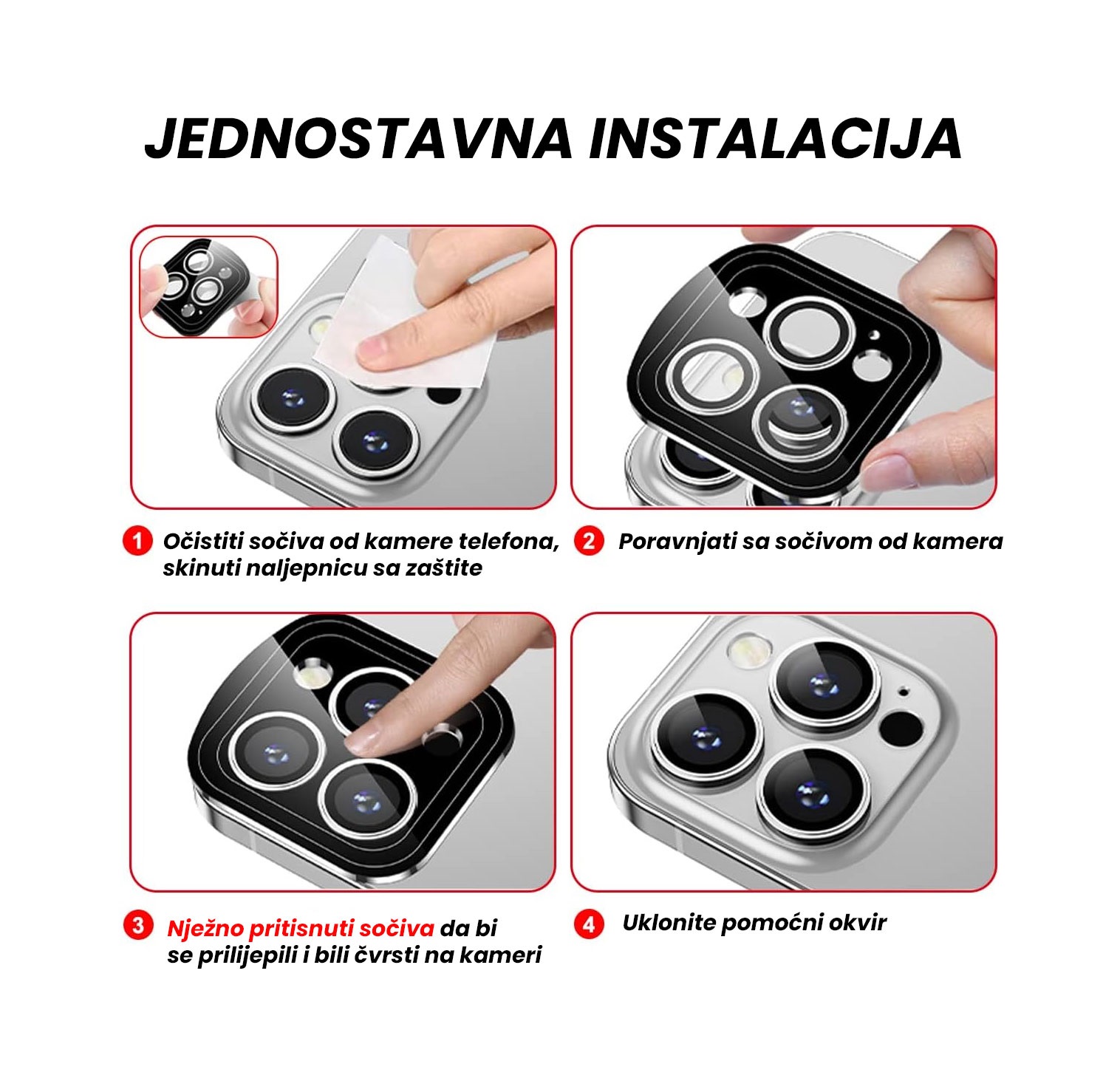 JEDNOSTAVNA INSTALACIJA

1 Očistiti sočiva od kamere telefona, skinuti naljepnicu sa zaštite

2 Poravnjati sa sočivom od kamera

3 Nježno pritisnuti sočiva da bi se prilijepili i bili čvrsti na kameri

4 Uklonite pomoćni okvir